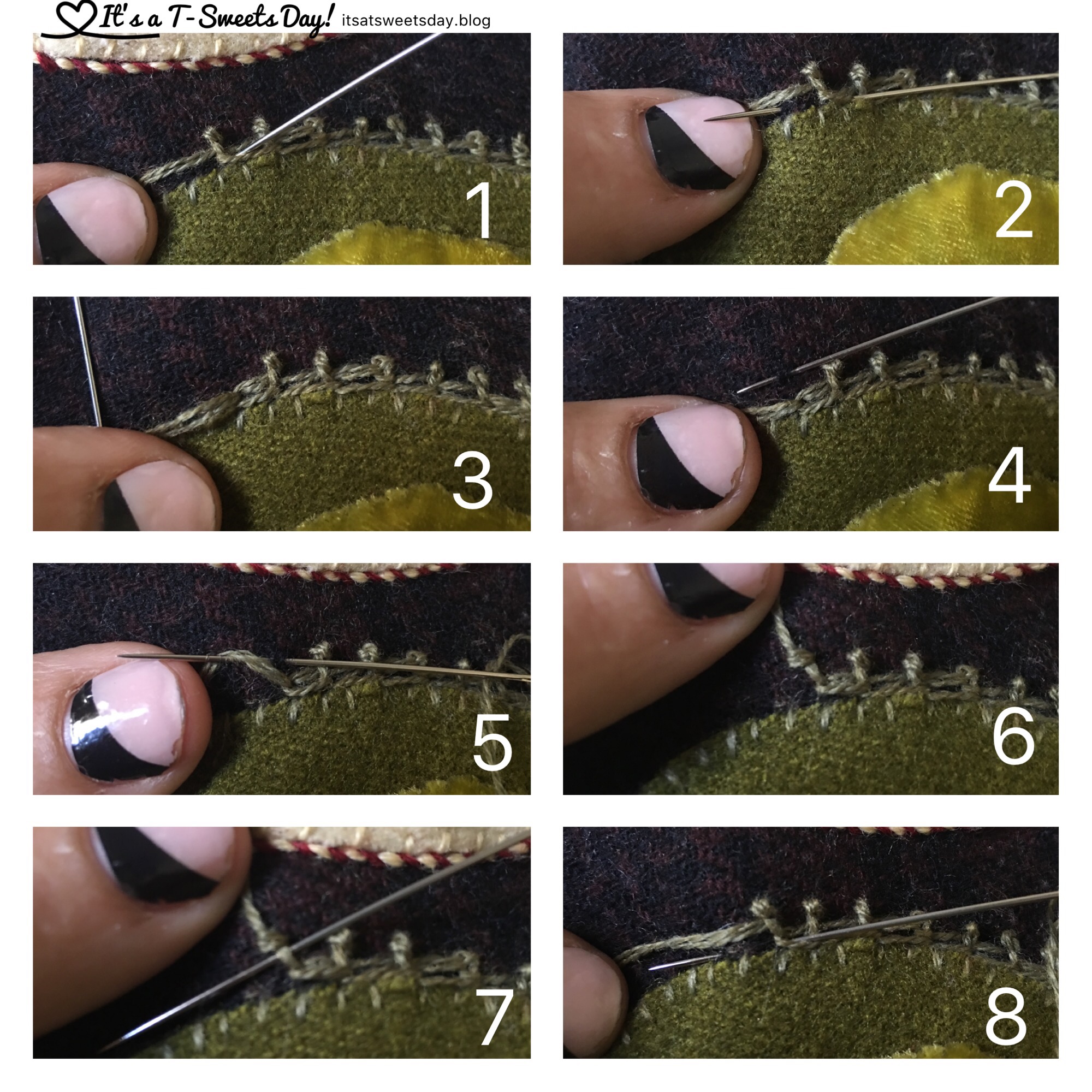 It's a T-Sweets Day! itsatsweetsday.blog

1

2

3

4

5

6

7

8